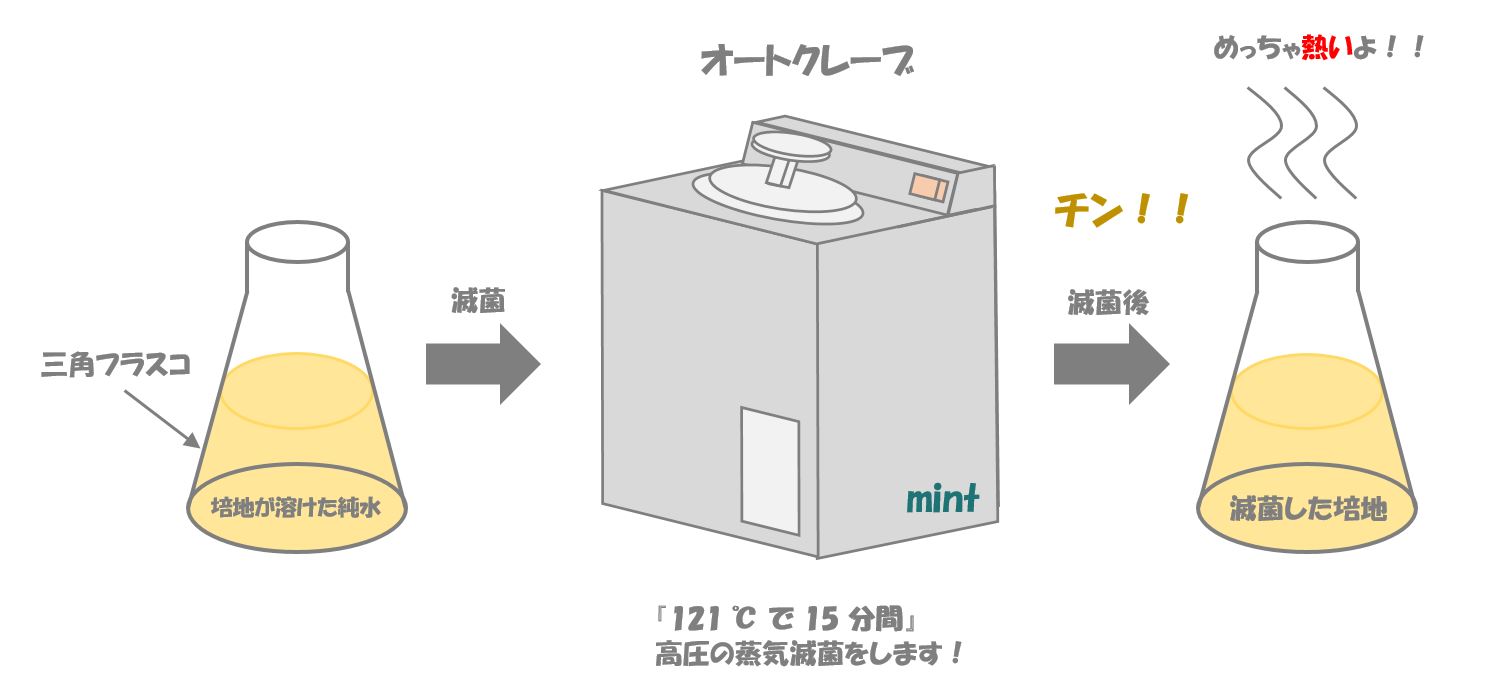 オートクレーブ

めっちゃ熱いよ！！

チン！！

三角フラスコ

培地が溶けた純水

滅菌

mint

滅菌後

滅菌した培地

「121 ℃ で 15 分間」
高圧の蒸気滅菌をします！